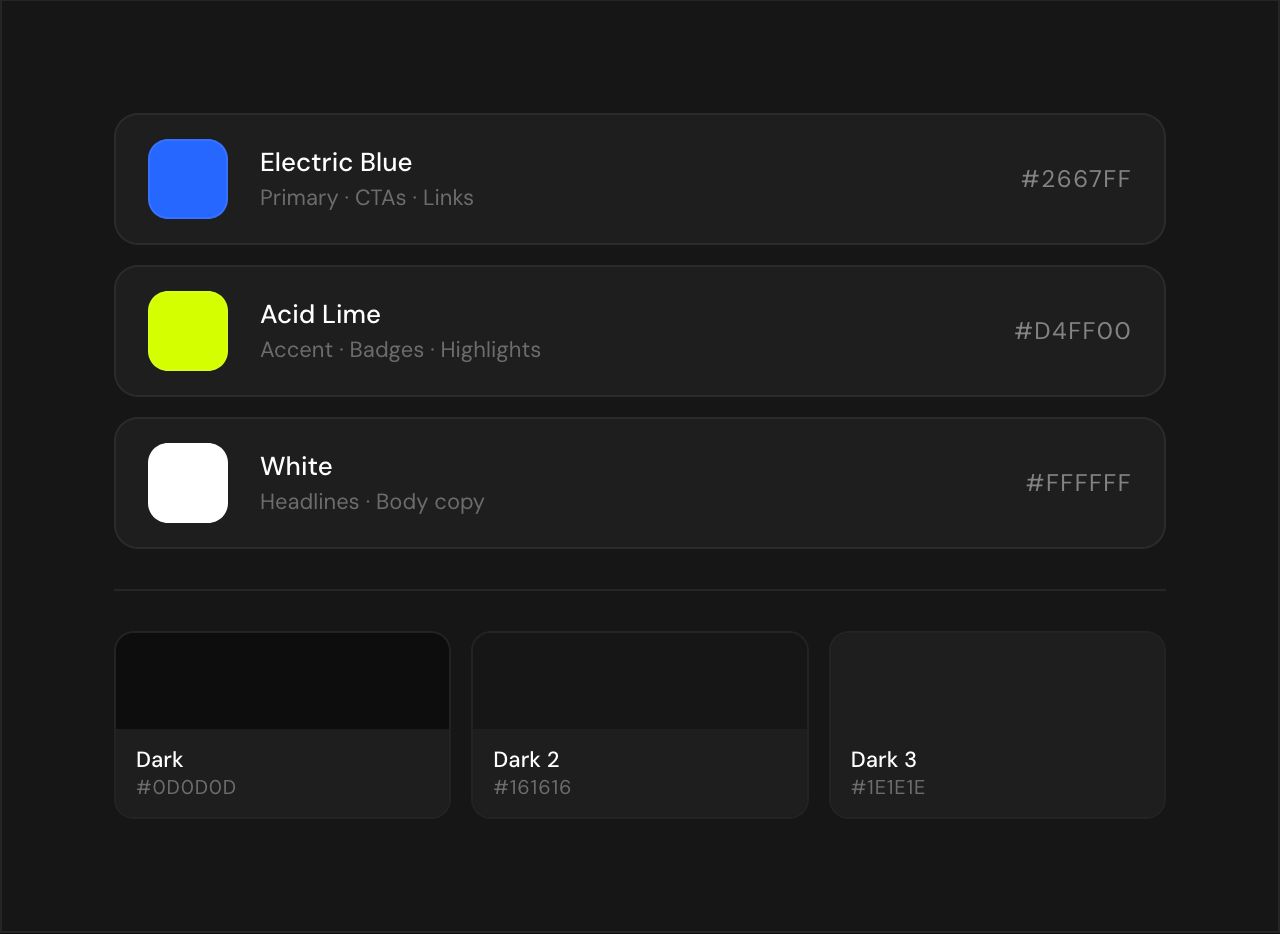 Electric Blue
Primary · CTAs · Links
#2667FF

Acid Lime
Accent · Badges · Highlights
#D4FF00

White
Headlines · Body copy
#FFFFFF

Dark
#0D0D0D

Dark 2
#161616

Dark 3
#1E1E1E